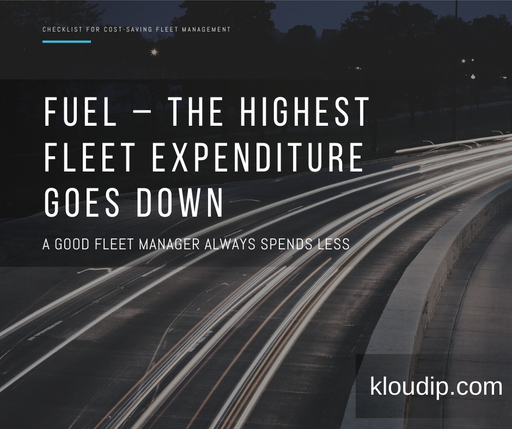 CHECKLIST FOR COST-SAVING FLEET MANAGEMENT

FUEL – THE HIGHEST FLEET EXPENDITURE GOES DOWN

A GOOD FLEET MANAGER ALWAYS SPENDS LESS

kloudip.com